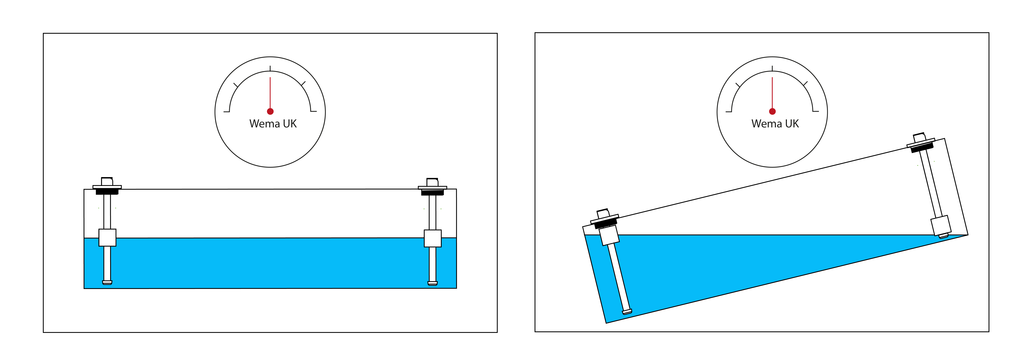 Wema UK

Wema UK